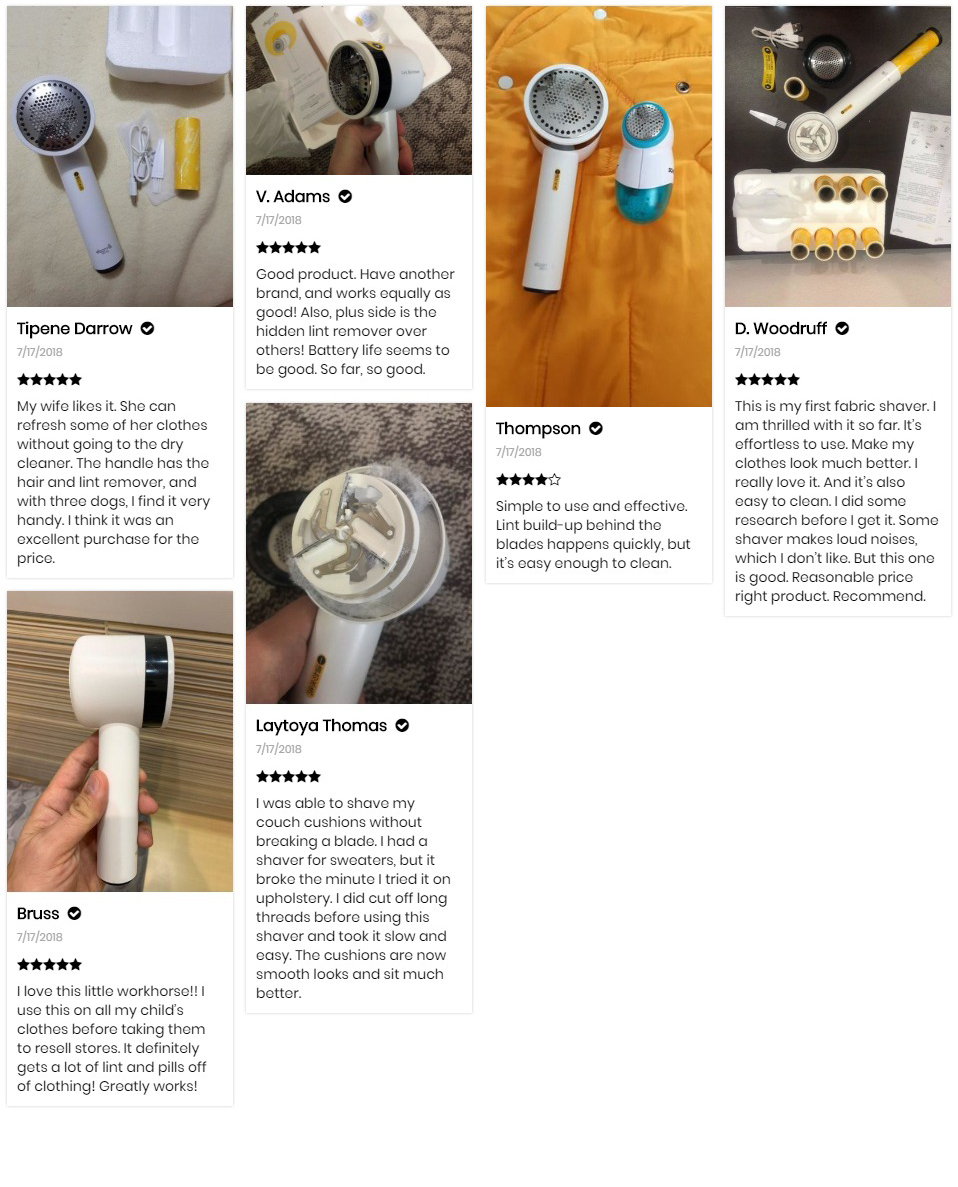 Tipene Darrow
7/17/2018
★★★★★
My wife likes it. She can refresh some of her clothes without going to the dry cleaner. The handle has the hair and lint remover, and with three dogs, I find it very handy. I think it was an excellent purchase for the price.

Bruss
7/17/2018
★★★★★
I love this little workhorse!! I use this on all my child's clothes before taking them to resell stores. It definitely gets a lot of lint and pills off of clothing! Greatly works!

V. Adams
7/17/2018
★★★★★
Good product. Have another brand, and works equally as good! Also, plus side is the hidden lint remover over others! Battery life seems to be good. So far, so good.

Laytoya Thomas
7/17/2018
★★★★★
I was able to shave my couch cushions without breaking a blade. I had a shaver for sweaters, but it broke the minute I tried it on upholstery. I did cut off long threads before using this shaver and took it slow and easy. The cushions are now smooth looks and sit much better.

Thompson
7/17/2018
★★★★☆
Simple to use and effective. Lint build-up behind the blades happens quickly, but it's easy enough to clean.

D. Woodruff
7/17/2018
★★★★★
This is my first fabric shaver. I am thrilled with it so far. It's effortless to use. Make my clothes look much better. I really love it. And it's also easy to clean. I did some research before I get it. Some shaver makes loud noises, which I don't like. But this one is good. Reasonable price right product. Recommend.