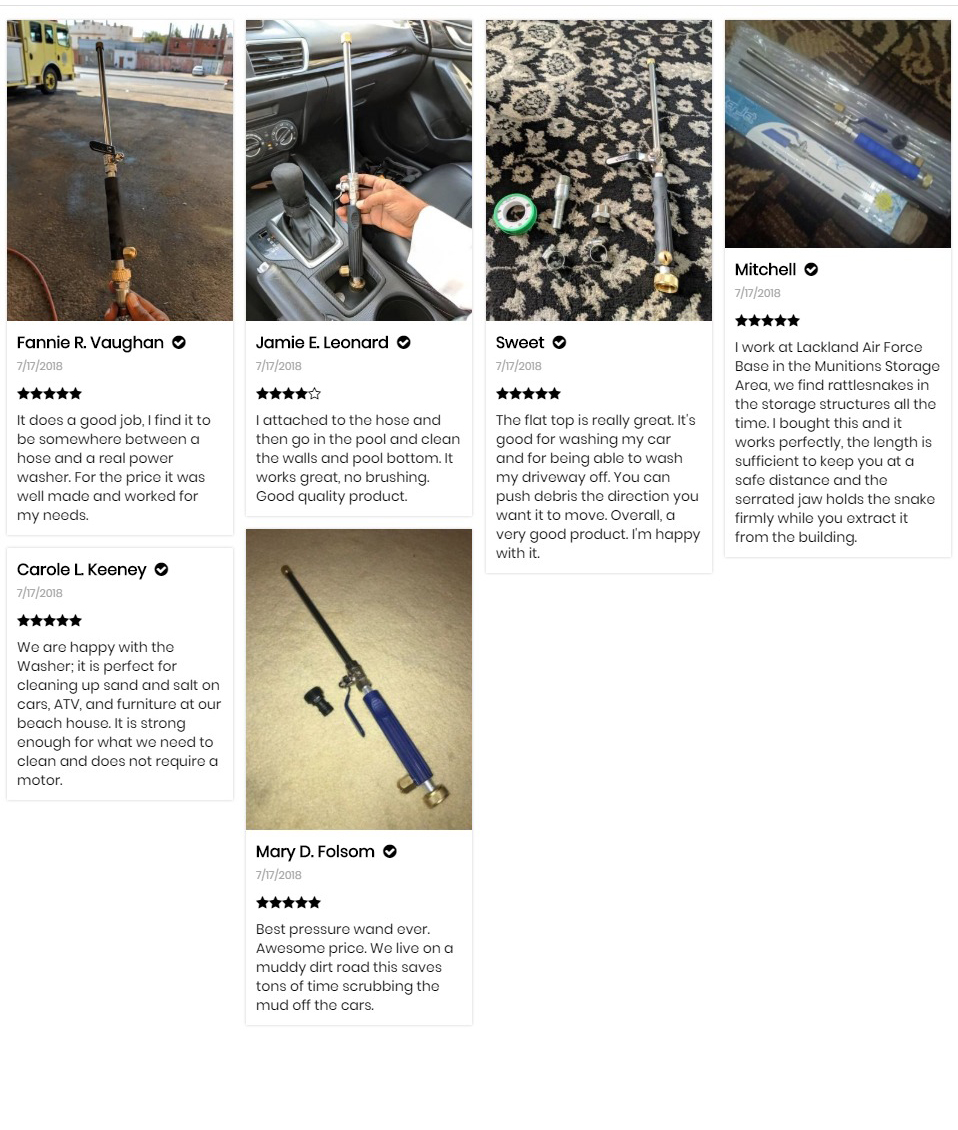 Fannie R. Vaughan
7/17/2018
★★★★★
It does a good job, I find it to be somewhere between a hose and a real power washer. For the price it was well made and worked for my needs.

Carole L. Keeney
7/17/2018
★★★★★
We are happy with the Washer; it is perfect for cleaning up sand and salt on cars, ATV, and furniture at our beach house. It is strong enough for what we need to clean and does not require a motor.

Jamie E. Leonard
7/17/2018
★★★★☆
I attached to the hose and then go in the pool and clean the walls and pool bottom. It works great, no brushing. Good quality product.

Mary D. Folsom
7/17/2018
★★★★★
Best pressure wand ever. Awesome price. We live on a muddy dirt road this saves tons of time scrubbing the mud off the cars.

Sweet
7/17/2018
★★★★★
The flat top is really great. It's good for washing my car and for being able to wash my driveway off. You can push debris the direction you want it to move. Overall, a very good product. I'm happy with it.

Mitchell
7/17/2018
★★★★★
I work at Lackland Air Force Base in the Munitions Storage Area, we find rattlesnakes in the storage structures all the time. I bought this and it works perfectly, the length is sufficient to keep you at a safe distance and the serrated jaw holds the snake firmly while you extract it from the building.